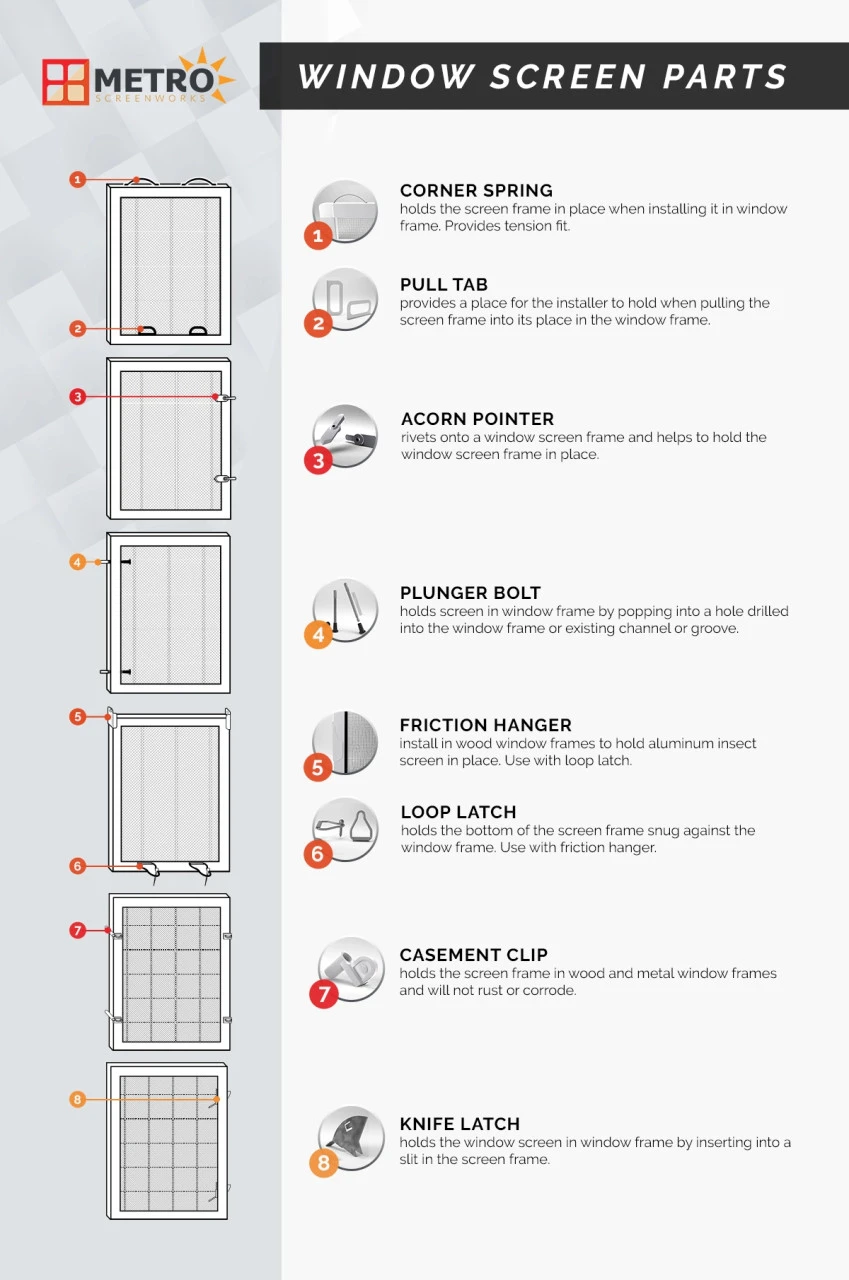 METRO
SCREENWORKS

WINDOW SCREEN PARTS

1
2
3
4
5
6
7
8

1
CORNER SPRING
holds the screen frame in place when installing it in window frame. Provides tension fit.

2
PULL TAB
provides a place for the installer to hold when pulling the screen frame into its place in the window frame.

3
ACORN POINTER
rivets onto a window screen frame and helps to hold the window screen frame in place.

4
PLUNGER BOLT
holds screen in window frame by popping into a hole drilled into the window frame or existing channel or groove.

5
FRICTION HANGER
install in wood window frames to hold aluminum insect screen in place. Use with loop latch.

6
LOOP LATCH
holds the bottom of the screen frame snug against the window frame. Use with friction hanger.

7
CASEMENT CLIP
holds the screen frame in wood and metal window frames and will not rust or corrode.

8
KNIFE LATCH
holds the window screen in window frame by inserting into a slit in the screen frame.